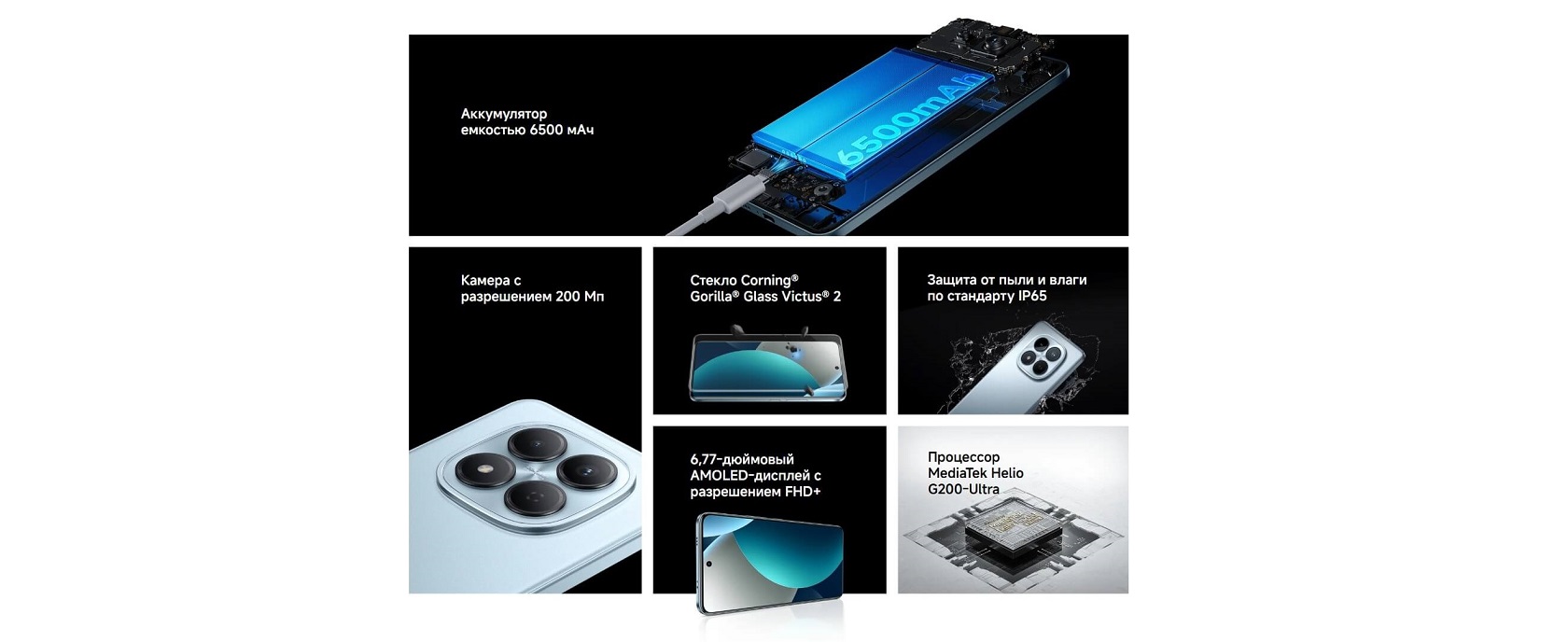 Аккумулятор емкостью 6500 мАч

6500mAh

Камера с разрешением 200 Мп

Стекло Corning® Gorilla® Glass Victus® 2

Защита от пыли и влаги по стандарту IP65

6,77-дюймовый AMOLED-дисплей с разрешением FHD+

Процессор MediaTek Helio G200-Ultra