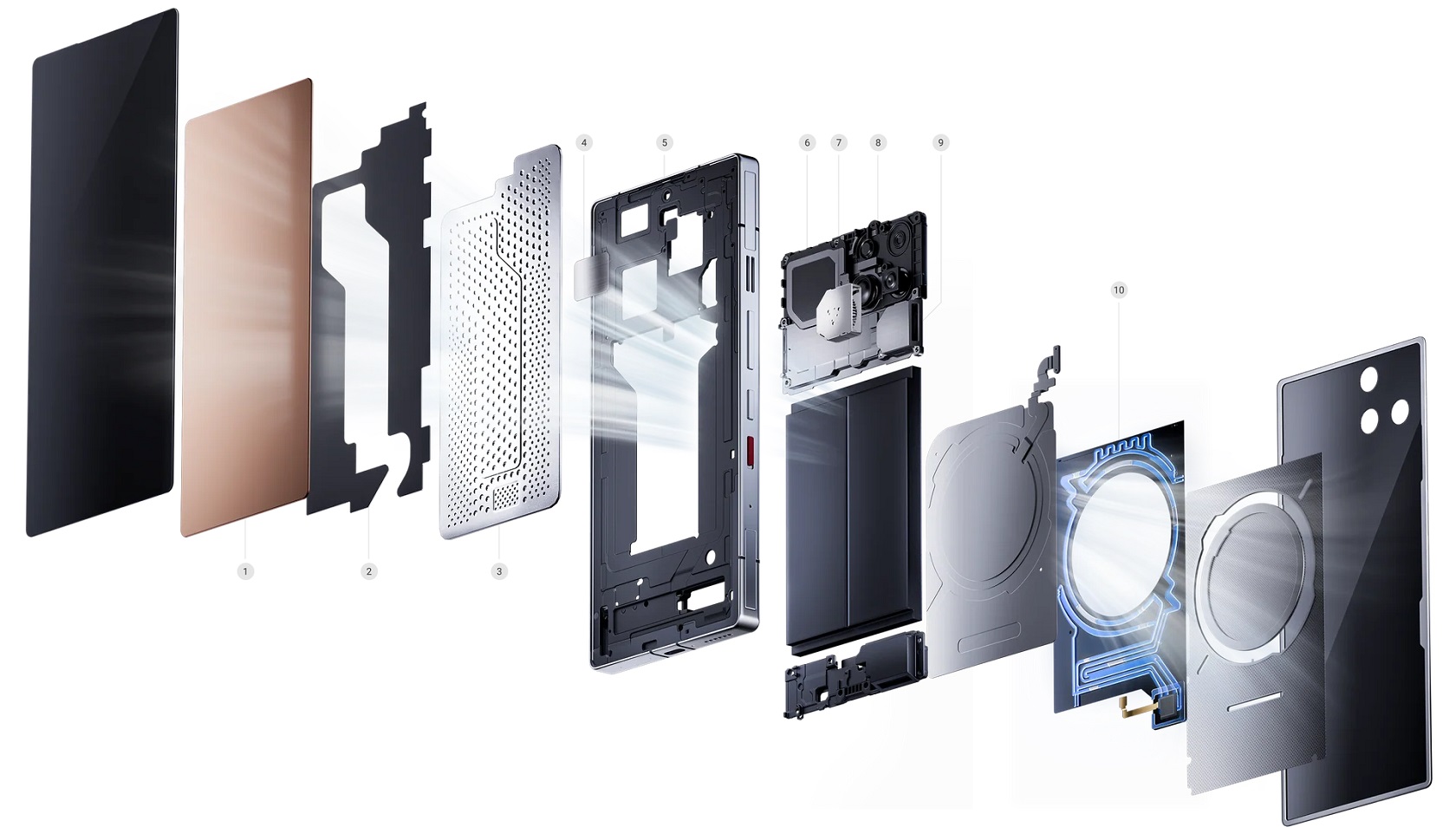 4 5 6 7 8 9

10

1 2 3